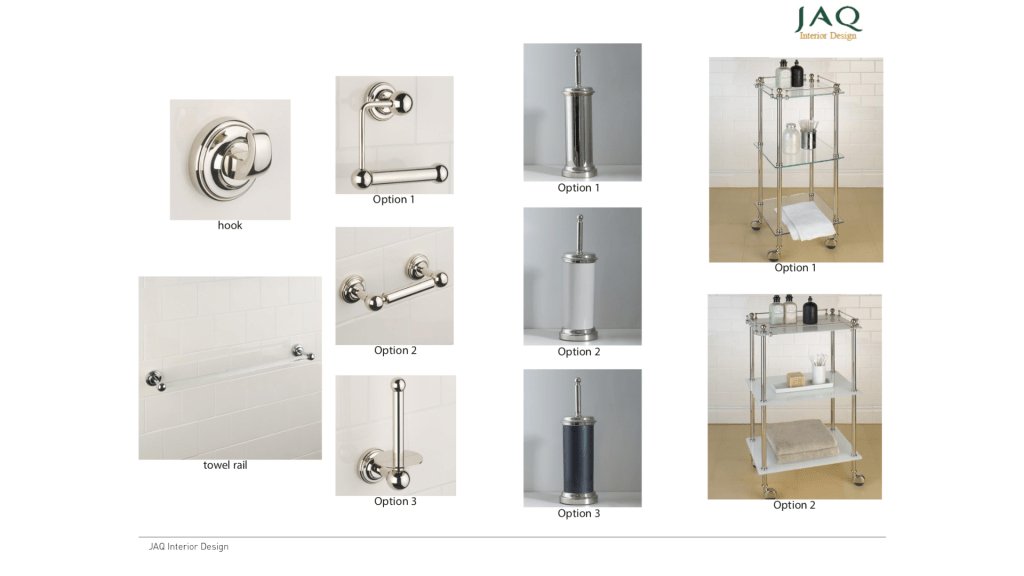 JAQ
Interior Design

hook

towel rail

Option 1

Option 2

Option 3

Option 1

Option 2

Option 3

Option 1

Option 2

JAQ Interior Design